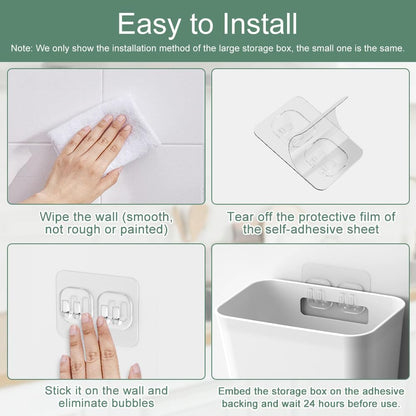 Easy to Install

Note: We only show the installation method of the large storage box, the small one is the same.

Wipe the wall (smooth, not rough or painted)

Tear off the protective film of the self-adhesive sheet

Stick it on the wall and eliminate bubbles

Embed the storage box on the adhesive backing and wait 24 hours before use.