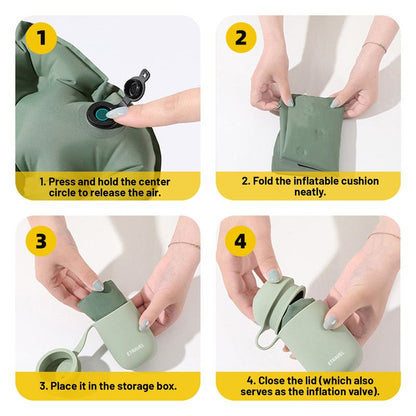 1

1. Press and hold the center circle to release the air.

2

2. Fold the inflatable cushion neatly.

3

ETRAVEL

3. Place it in the storage box.

4

ETRAVEL

4. Close the lid (which also serves as the inflation valve).