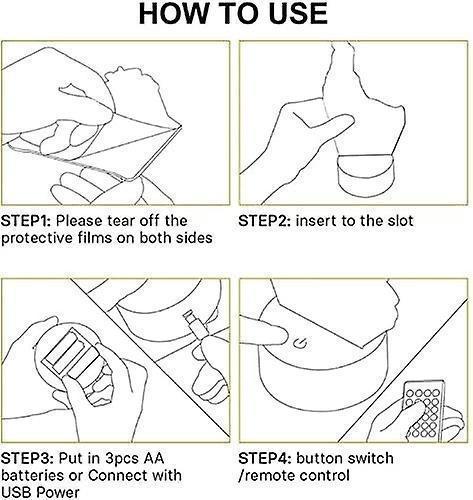 HOW TO USE

STEP1: Please tear off the protective films on both sides

STEP2: insert to the slot

STEP3: Put in 3pcs AA batteries or Connect with USB Power

STEP4: button switch /remote control