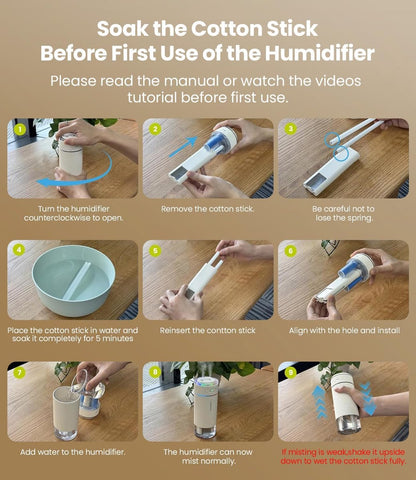 Soak the Cotton Stick Before First Use of the Humidifier

Please read the manual or watch the videos tutorial before first use.

1

Turn the humidifier counterclockwise to open.

2

Remove the cotton stick.

3

Be careful not to lose the spring.

4

Place the cotton stick in water and soak it completely for 5 minutes

5

Reinsert the contton stick

6

Align with the hole and install

7

Add water to the humidifier.

8

The humidifier can now mist normally.

9

If misting is weak,shake it upside down to wet the cotton stick fully.