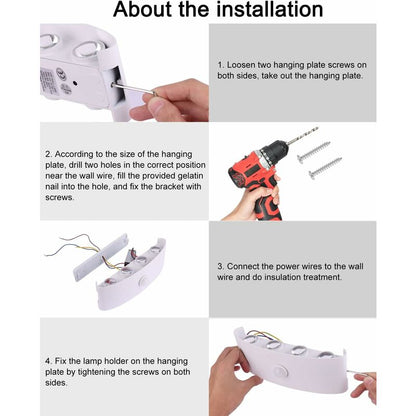 About the installation

1. Loosen two hanging plate screws on both sides, take out the hanging plate.

2. According to the size of the hanging plate, drill two holes in the correct position near the wall wire, fill the provided gelatin nail into the hole, and fix the bracket with screws.

3. Connect the power wires to the wall wire and do insulation treatment.

4. Fix the lamp holder on the hanging plate by tightening the screws on both sides.