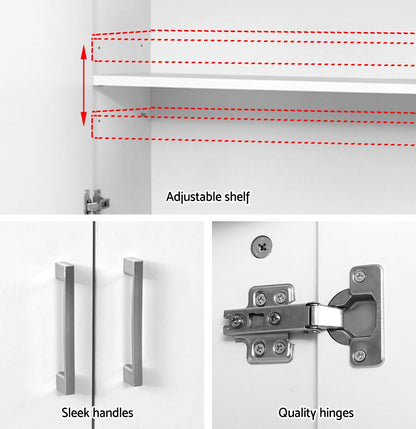 Adjustable shelf

Sleek handles

Quality hinges