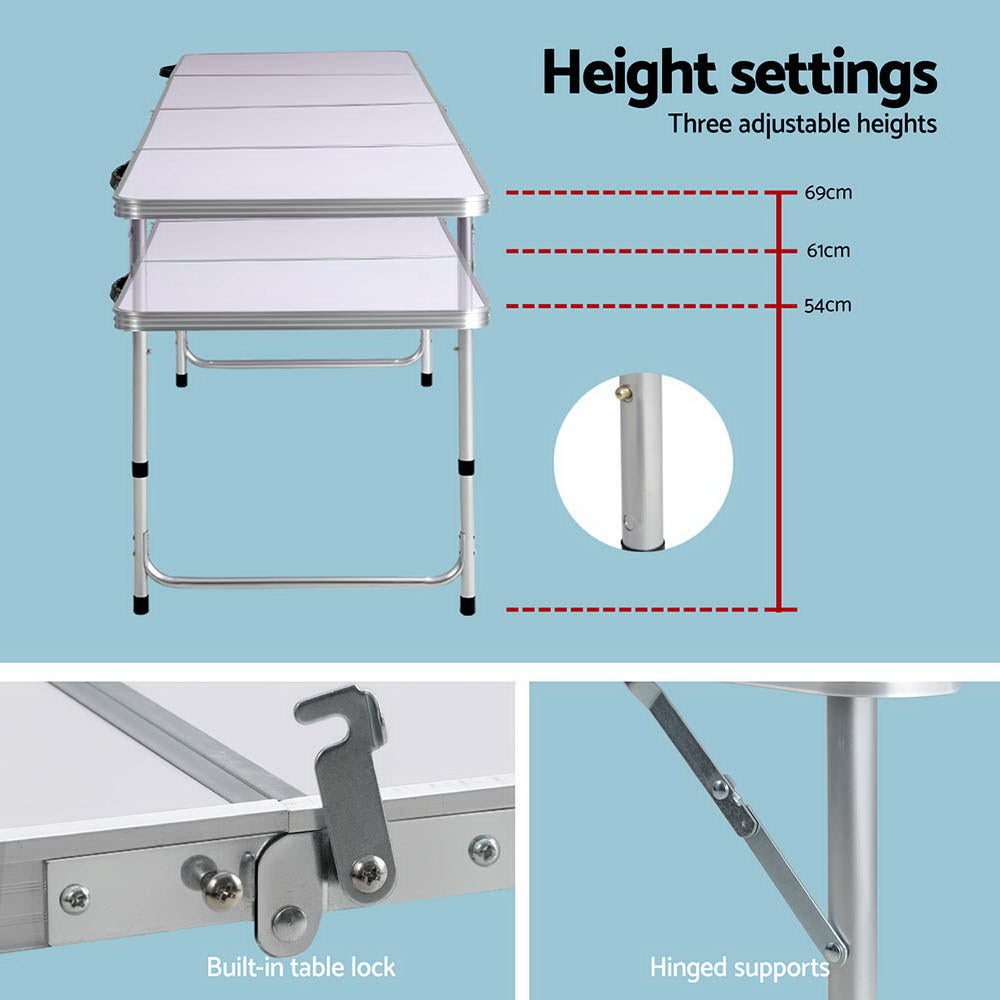 Height settings
Three adjustable heights

69cm
61cm
54cm

Built-in table lock

Hinged supports