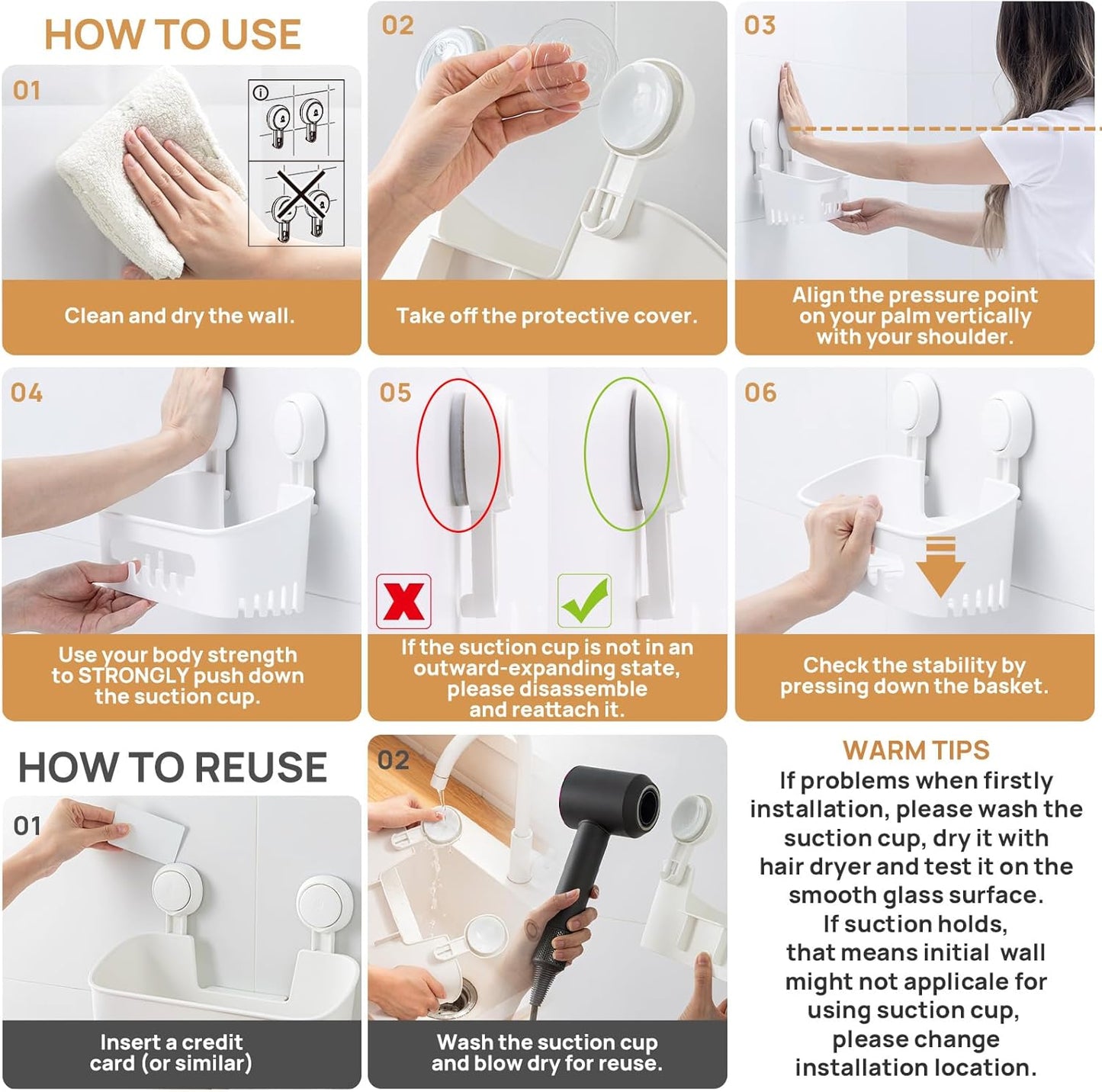 HOW TO USE

01

Clean and dry the wall.

02

Take off the protective cover.

03

Align the pressure point on your palm vertically with your shoulder.

04

Use your body strength to STRONGLY push down the suction cup.

05

If the suction cup is not in an outward-expanding state, please disassemble and reattach it.

06

Check the stability by pressing down the basket.

HOW TO REUSE

01

Insert a credit card (or similar)

02

Wash the suction cup and blow dry for reuse.

WARM TIPS
If problems when firstly installation, please wash the suction cup, dry it with hair dryer and test it on the smooth glass surface.
If suction holds, that means initial wall might not applicale for using suction cup, please change installation location.